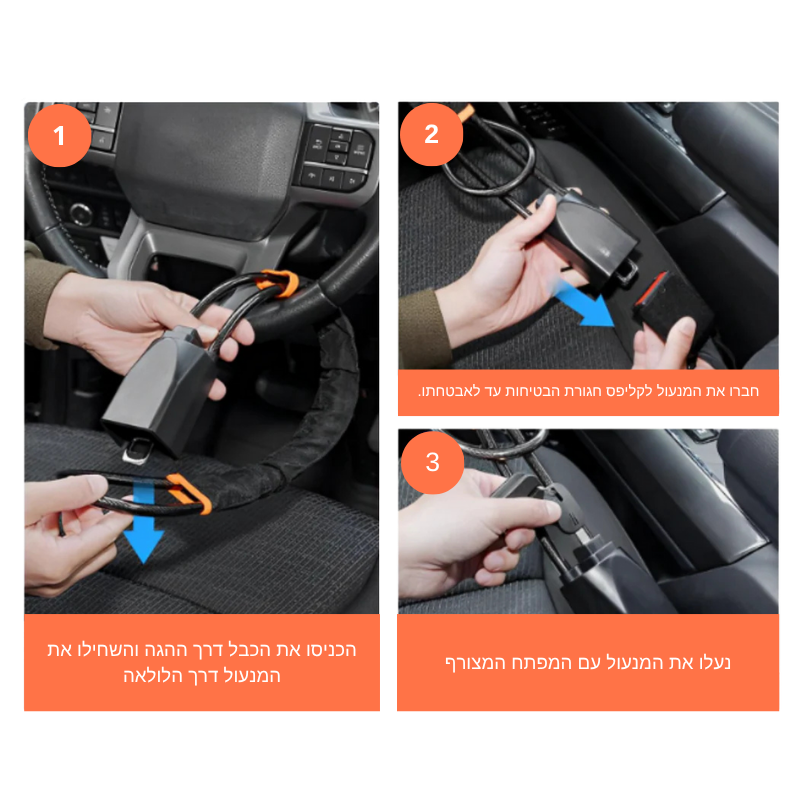 1

הכניסו את הכבל דרך ההגה והשחילו את המנעול דרך הלולאה

2

חברו את המנעול לקליפס חגורת הבטיחות עד לאבטחתו.

3

נעלו את המנעול עם המפתח המצורף