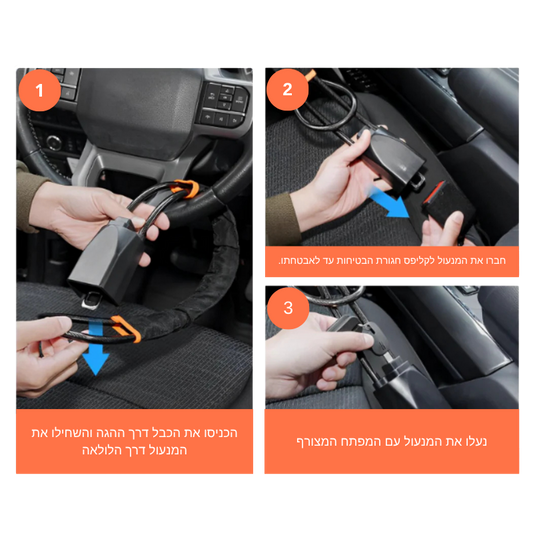 1

הכניסו את הכבל דרך ההגה והשחילו את המנעול דרך הלולאה

2

חברו את המנעול לקליפס חגורת הבטיחות עד לאבטחתו.

3

נעלו את המנעול עם המפתח המצורף